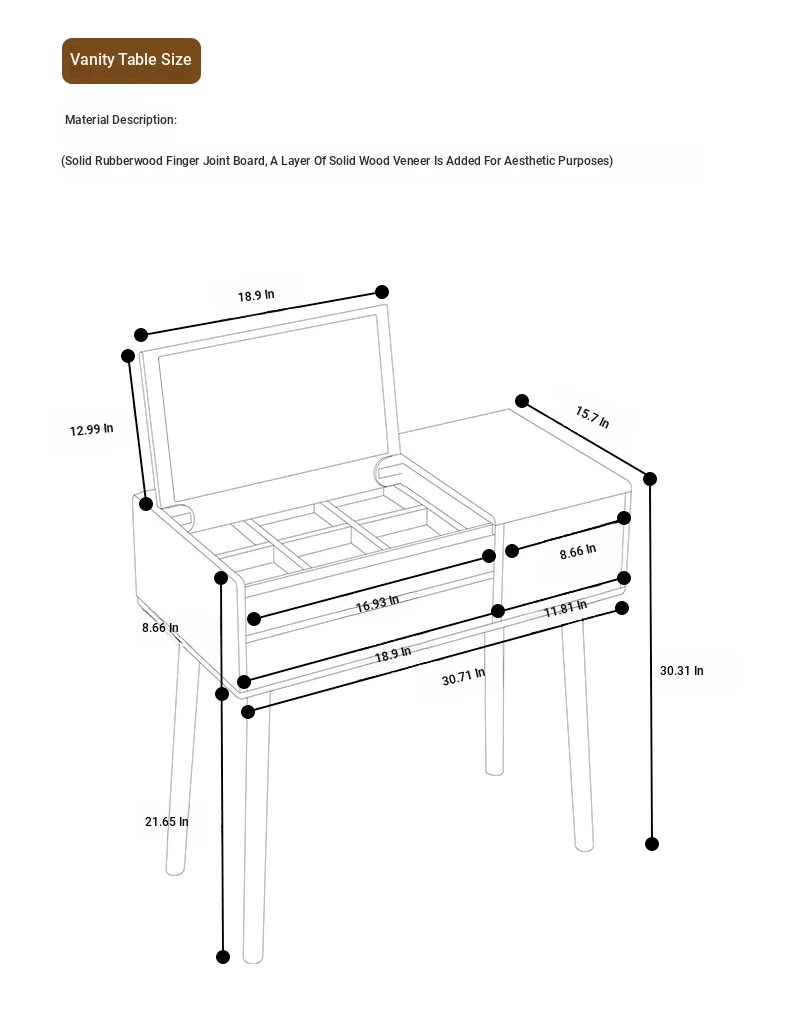 Vanity Table Size

Material Description:

(Solid Rubberwood Finger Joint Board, A Layer Of Solid Wood Veneer Is Added For Aesthetic Purposes)

18.9 In

12.99 In

15.7 In

8.66 In

16.93 In

11.81 In

8.66 In

18.9 In

30.71 In

30.31 In

21.65 In